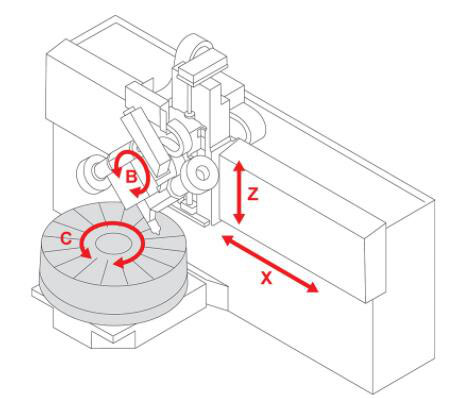 B
Z
C
X