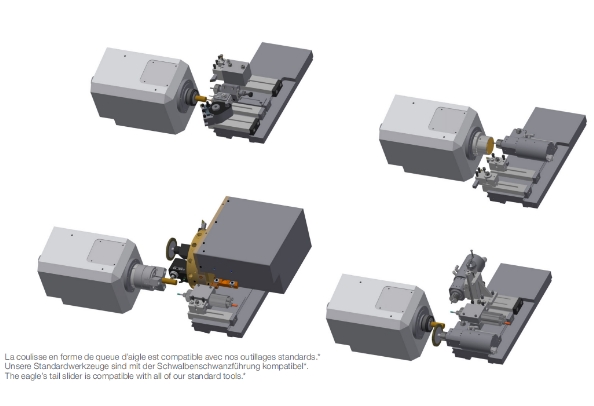 La coulisse en forme de queue d'aigle est compatible avec nos outillages standards.*
Unsere Standardwerkzeuge sind mit der Schwalbenschwanzführung kompatibel*.
The eagle's tail slider is compatible with all of our standard tools.*