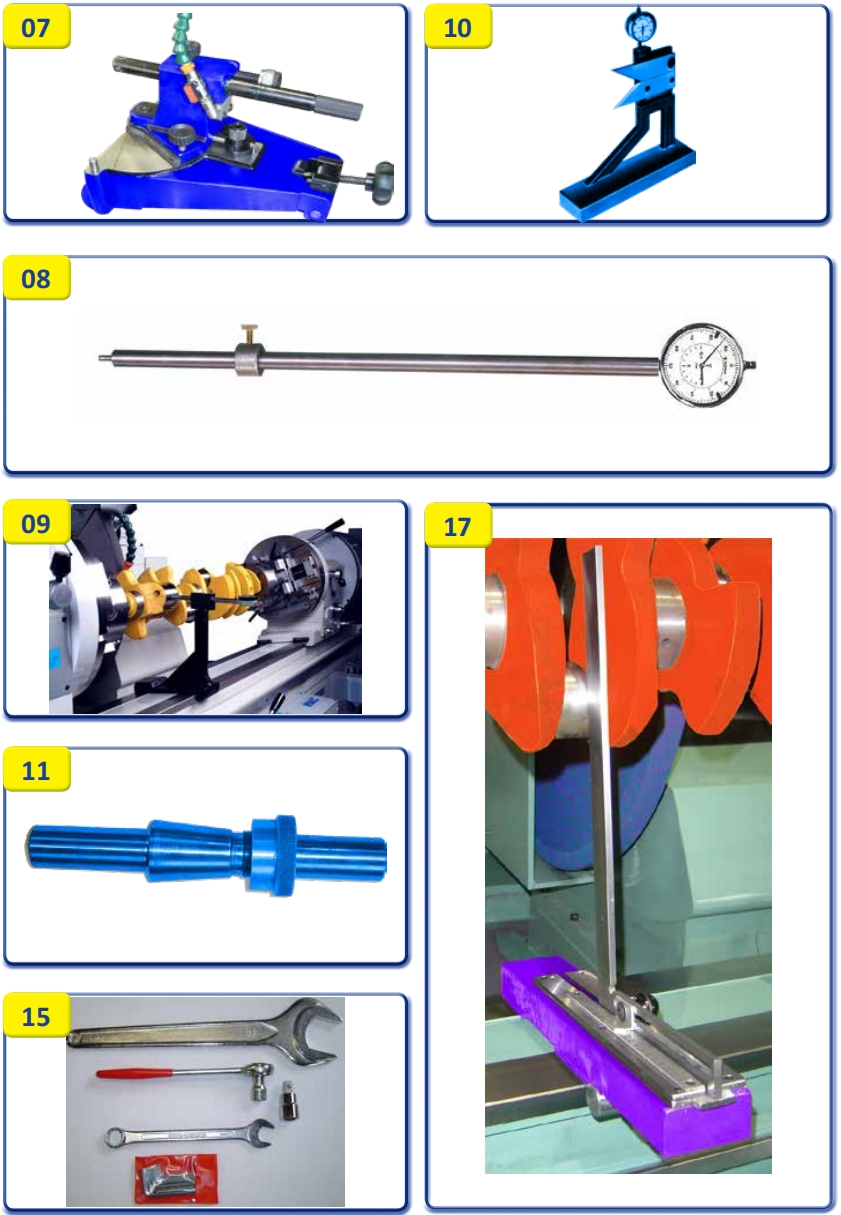 07

10

08

09

17

11

15