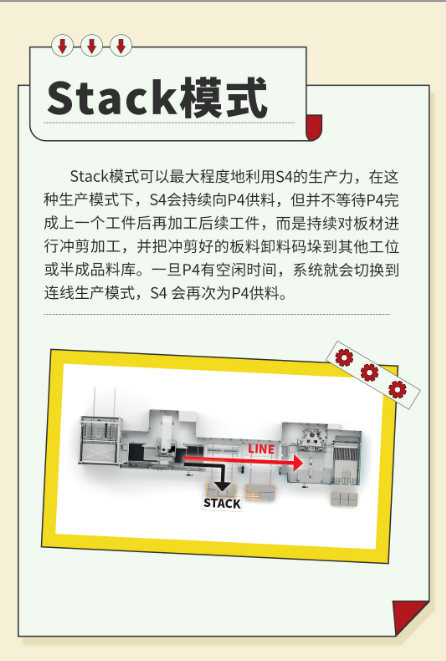 Stack模式

Stack模式可以最大程度地利用S4的生产力，在这种生产模式下，S4会持续向P4供料，但并不等待P4完成上一个工件后再加工后续工件，而是持续对板材进行冲剪加工，并把冲剪好的板料卸料码垛到其他工位或半成品料库。一旦P4有空闲时间，系统就会切换到连线生产模式，S4 会再次为P4供料。

LINE
STACK