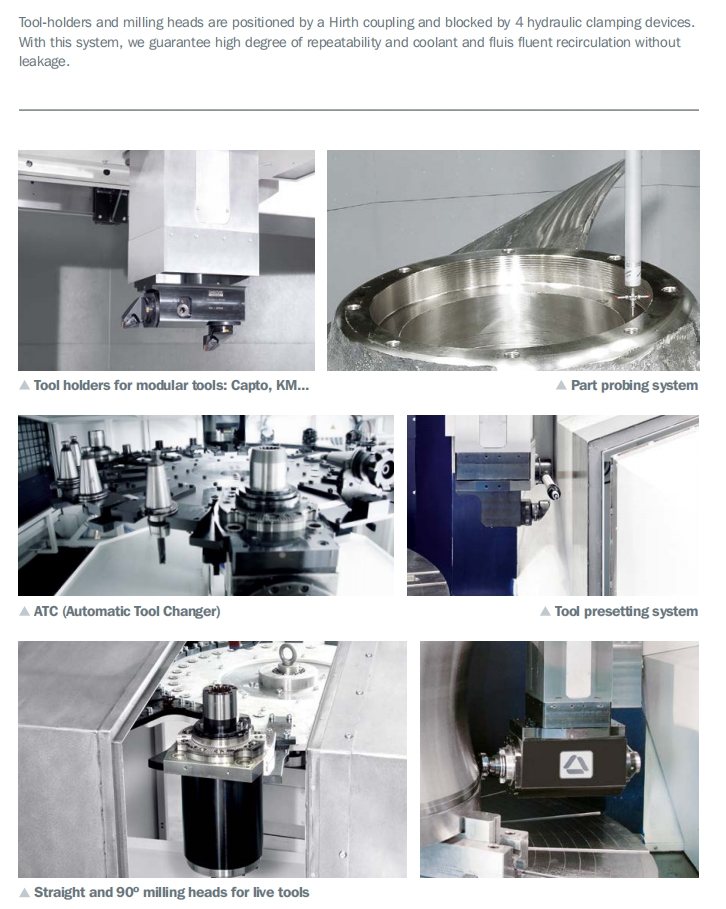 Tool-holders and milling heads are positioned by a Hirth coupling and blocked by 4 hydraulic clamping devices. With this system, we guarantee high degree of repeatability and coolant and fluis fluent recirculation without leakage.

▲ Tool holders for modular tools: Capto, KM...

▲ Part probing system

▲ ATC (Automatic Tool Changer)

▲ Tool presetting system

▲ Straight and 90º milling heads for live tools