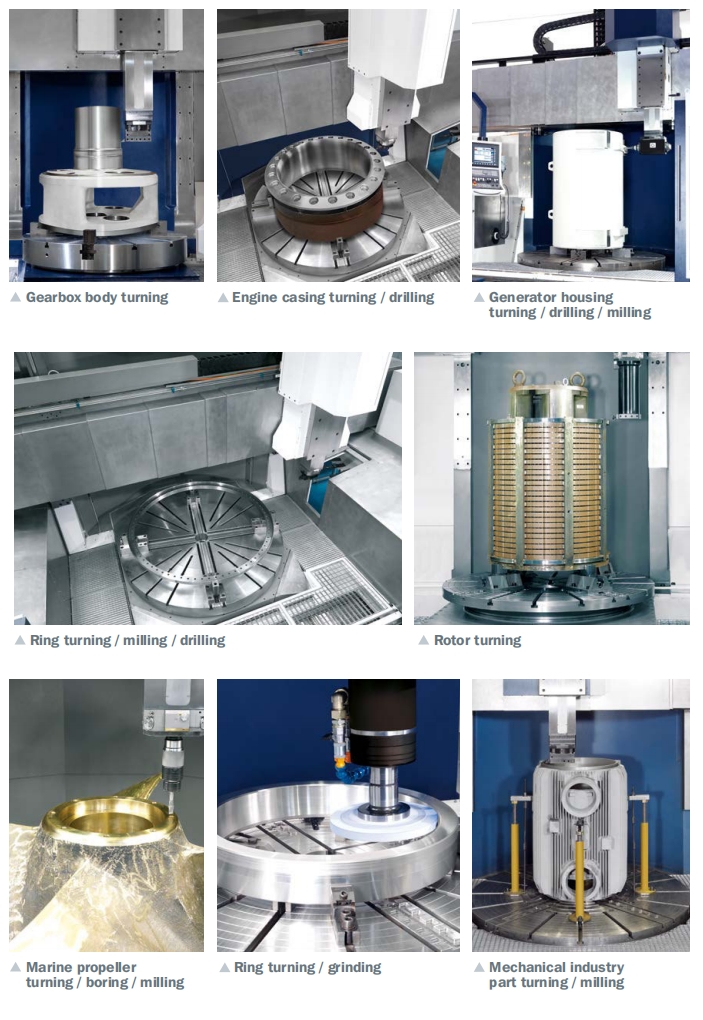 ▲ Gearbox body turning

▲ Engine casing turning / drilling

▲ Generator housing turning / drilling / milling

▲ Ring turning / milling / drilling

▲ Rotor turning

▲ Marine propeller turning / boring / milling

▲ Ring turning / grinding

▲ Mechanical industry part turning / milling