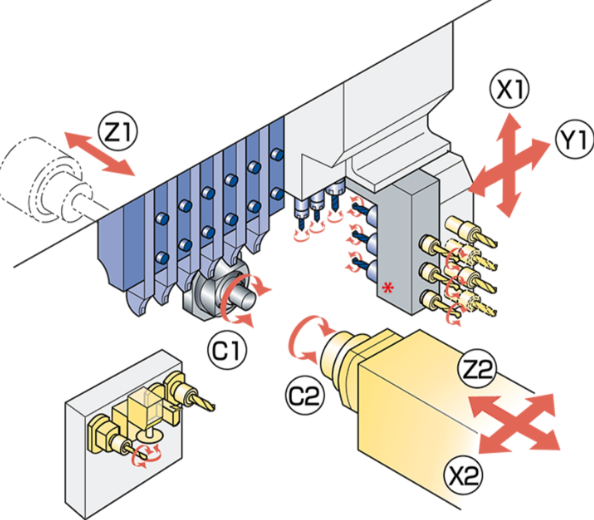 Z1

X1

Y1

*

C1

C2

Z2

X2